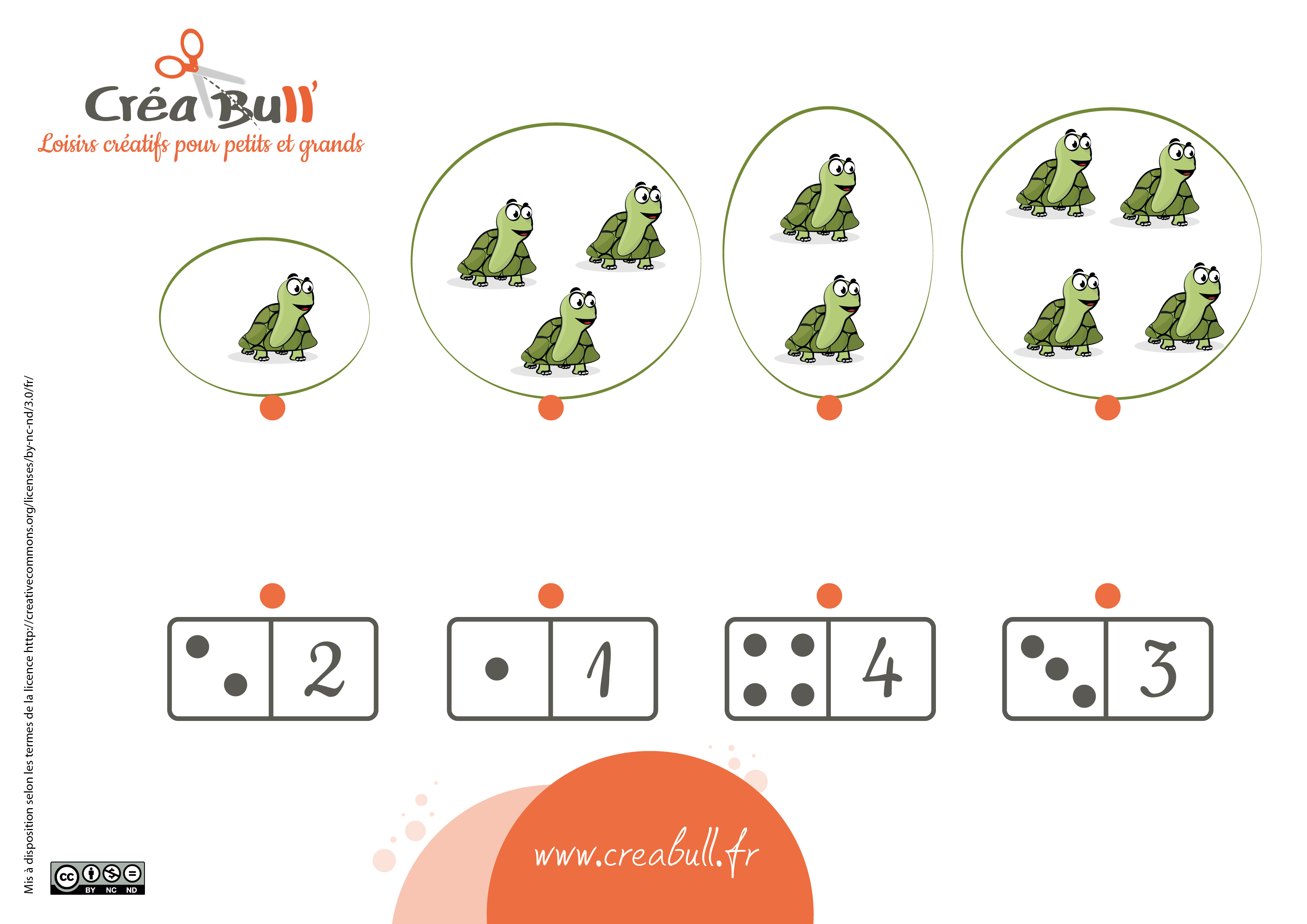 Créa Bull'
Loisirs créatifs pour petits et grands

2

1

4

3

www.creabull.fr

Mis à disposition selon les termes de la licence http://creativecommons.org/licenses/by-nc-nd/3.0/fr/

cc BY NC ND